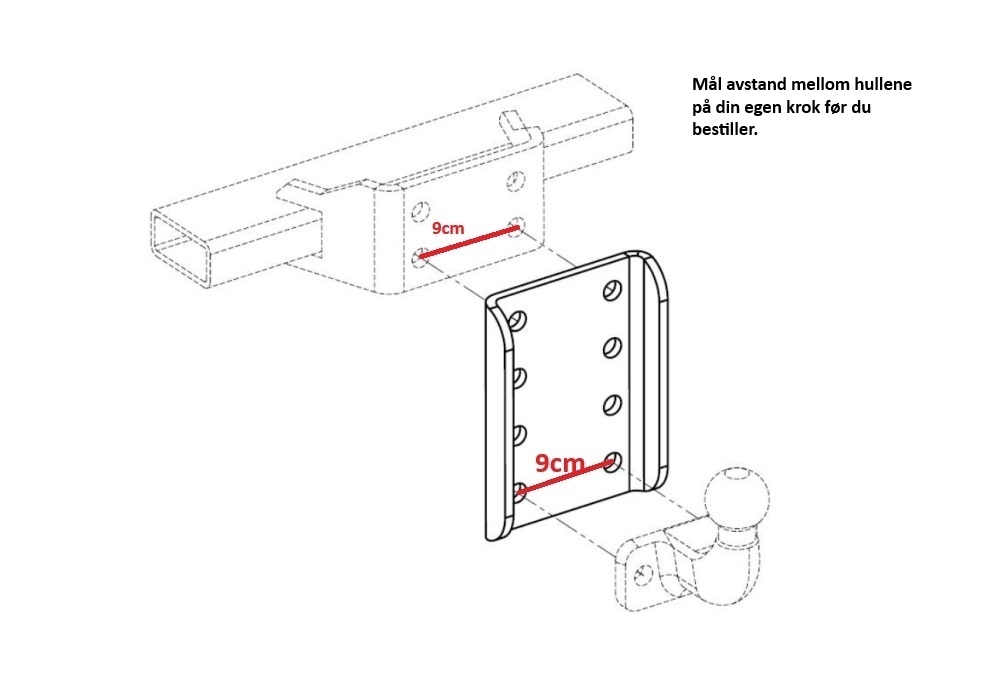 Mål avstand mellom hullene på din egen krok før du bestiller.

9cm

9cm