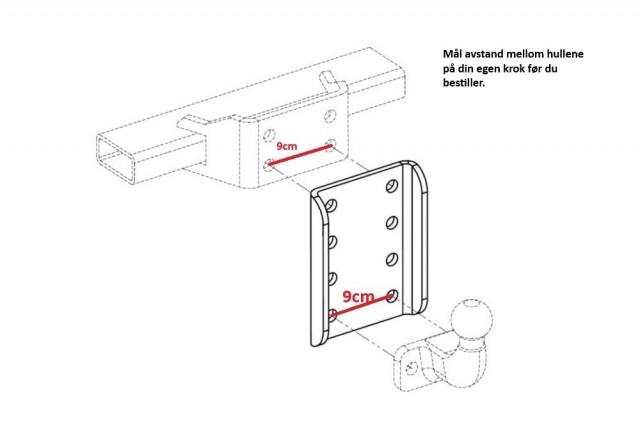 Mål avstand mellom hullene på din egen krok før du bestiller.

9cm

9cm